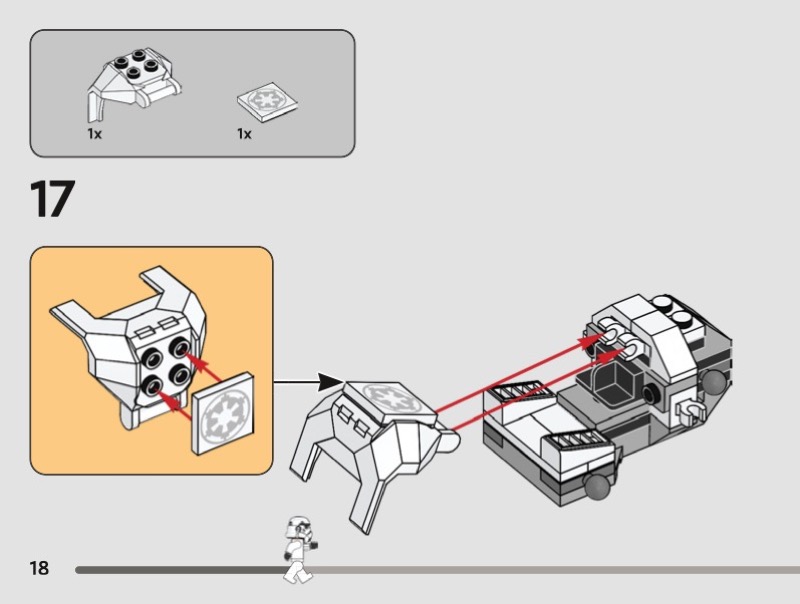 1x

1x

17

18