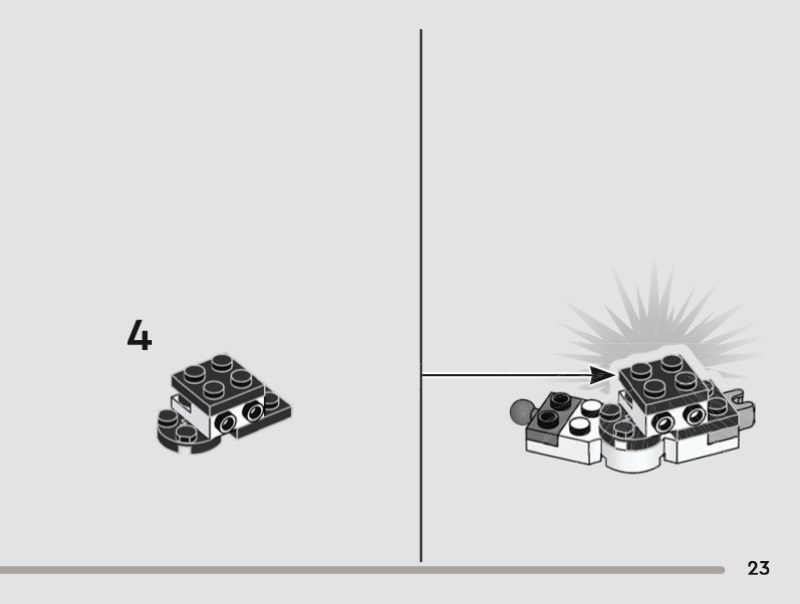 4

23