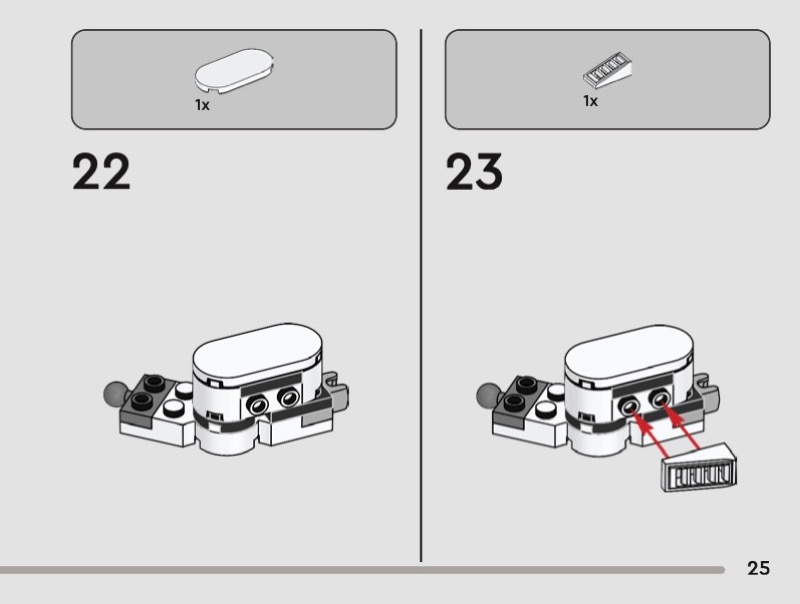 1x

22

1x

23

25