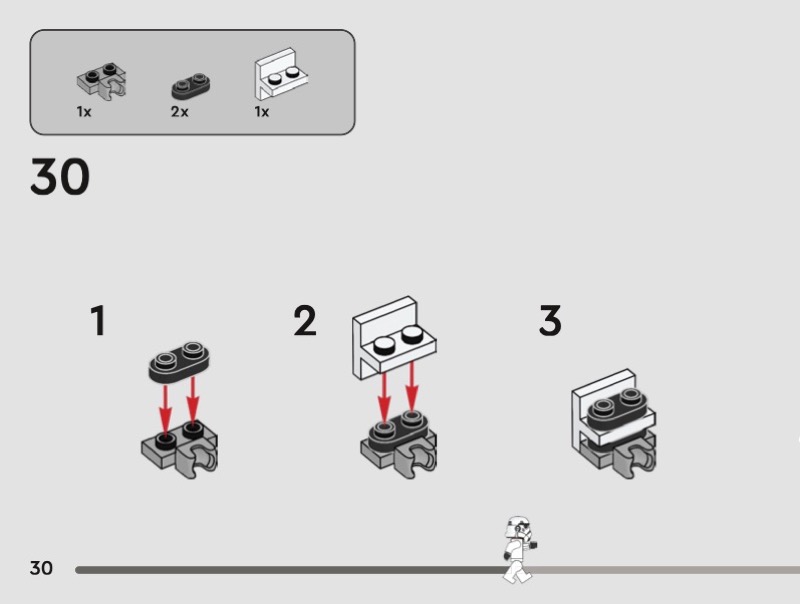 1x
2x
1x

30

1

2

3

30