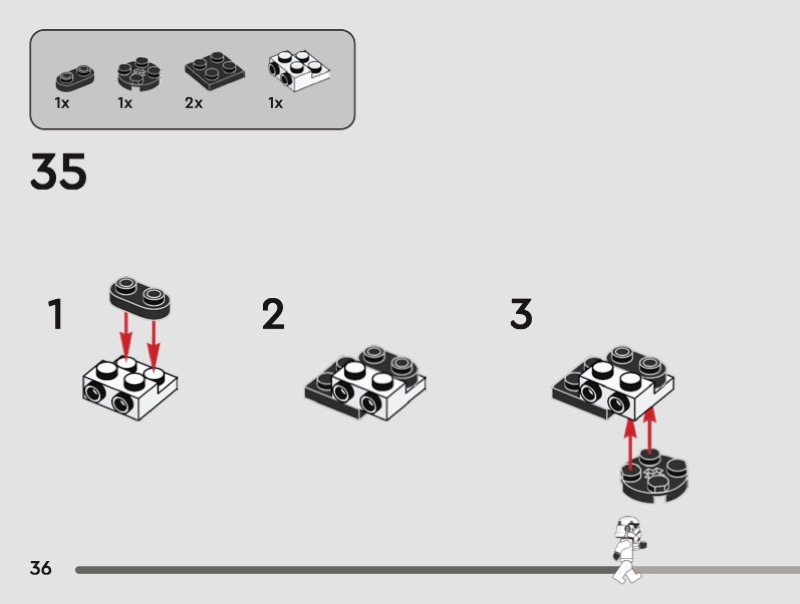 1x 1x 2x 1x

35

1

2

3

36