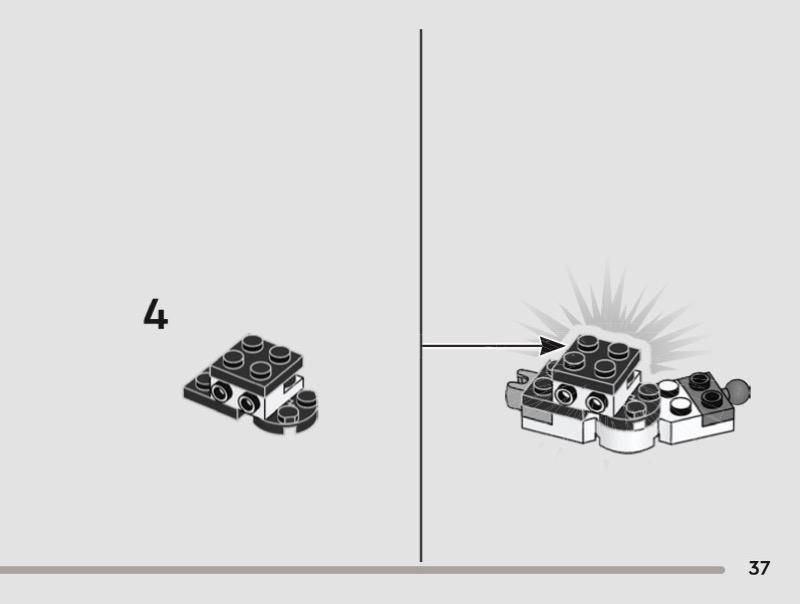 4

37