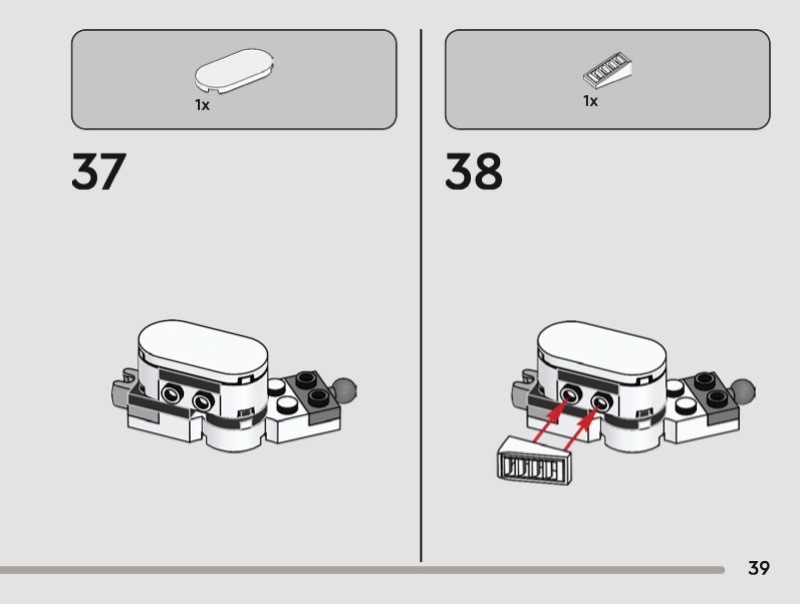 1x

37

1x

38

39