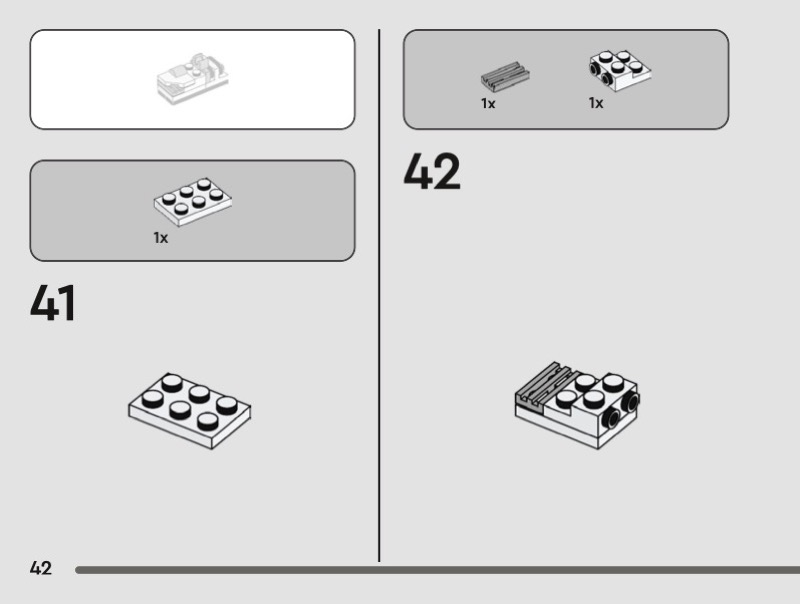 1x

41

1x

1x

42

42