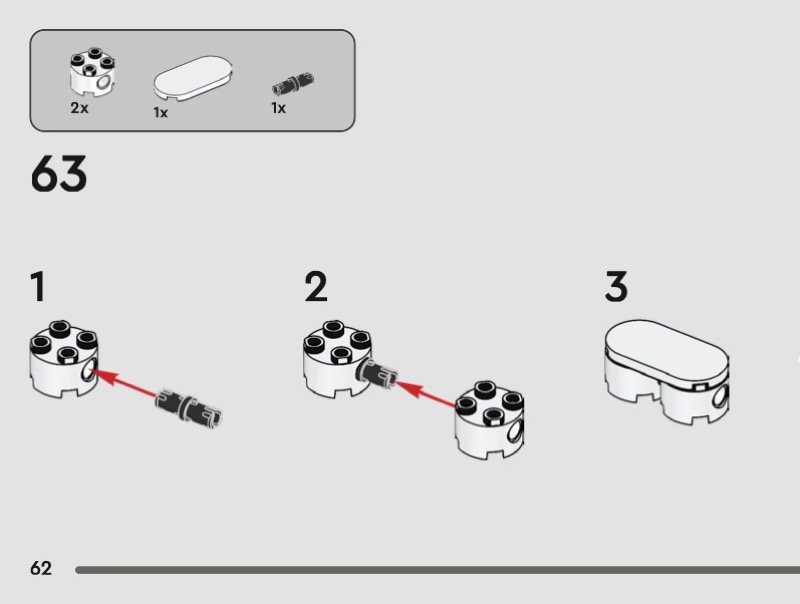 2x
1x
1x

63

1

2

3

62