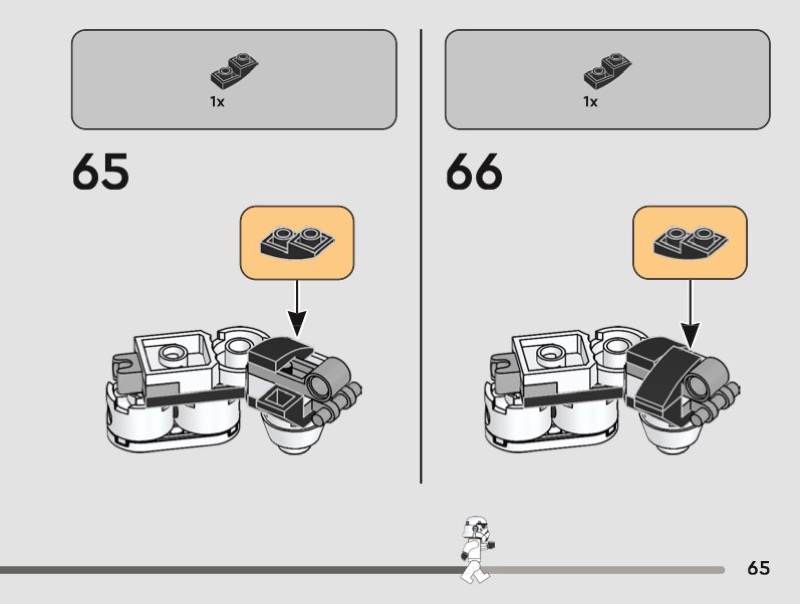 1x

65

1x

66

65