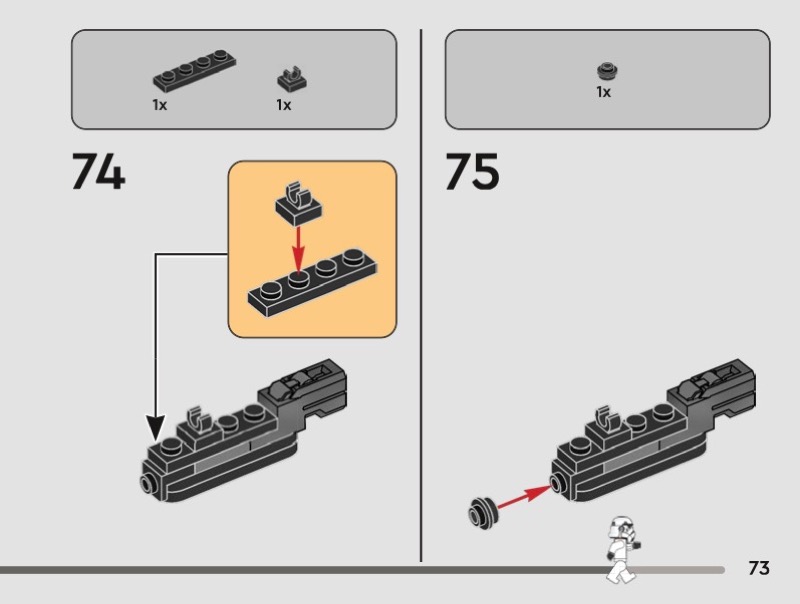 1x 1x

74

1x

75

73