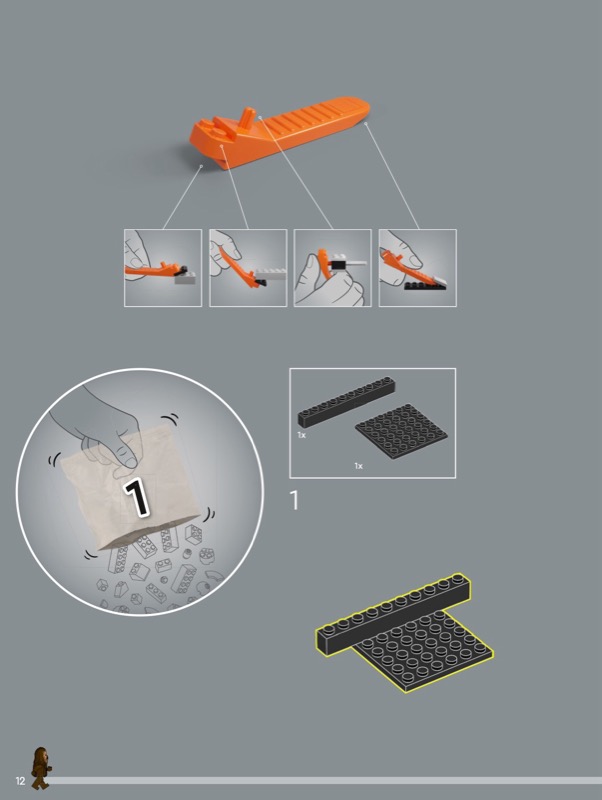 1

1x

1x

1

12