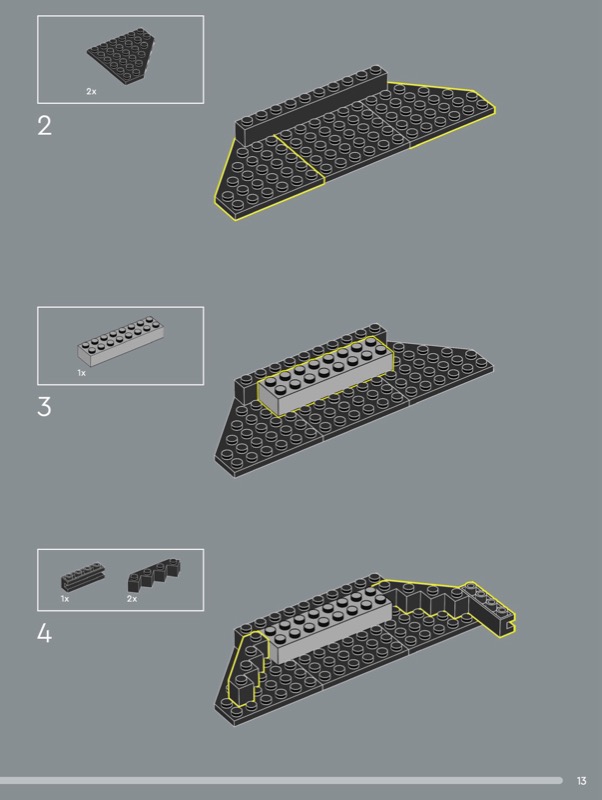 2x

2

1x

3

1x 2x

4

13