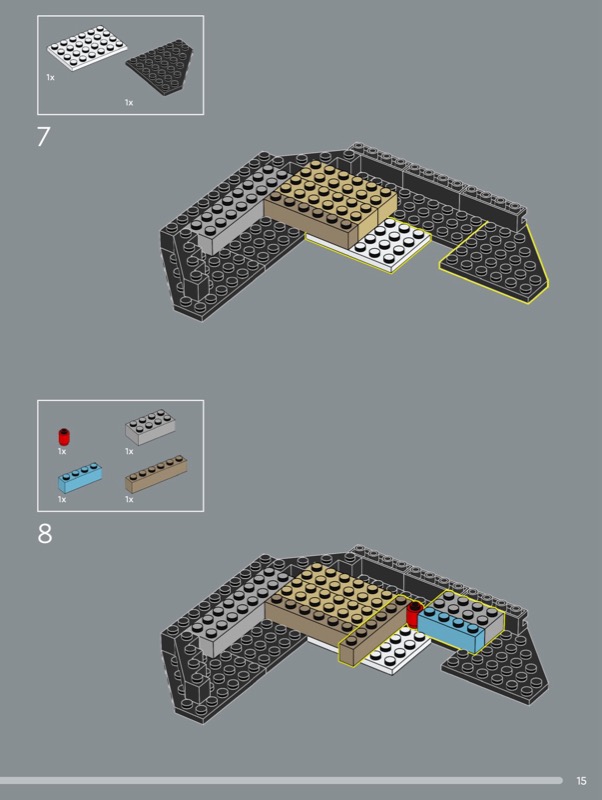 1x
1x
7

1x
1x
1x
1x
8

15