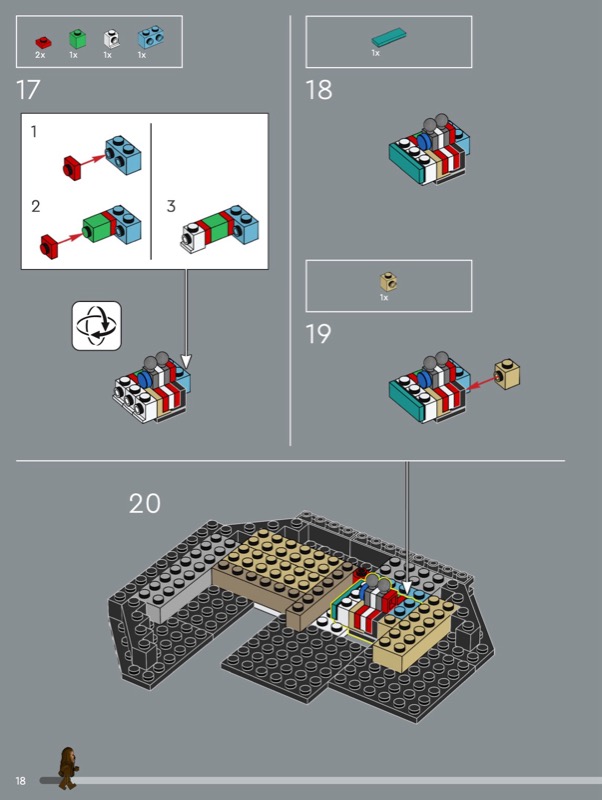 2x 1x 1x 1x

17

1

2

3

1x

18

1x

19

20

18