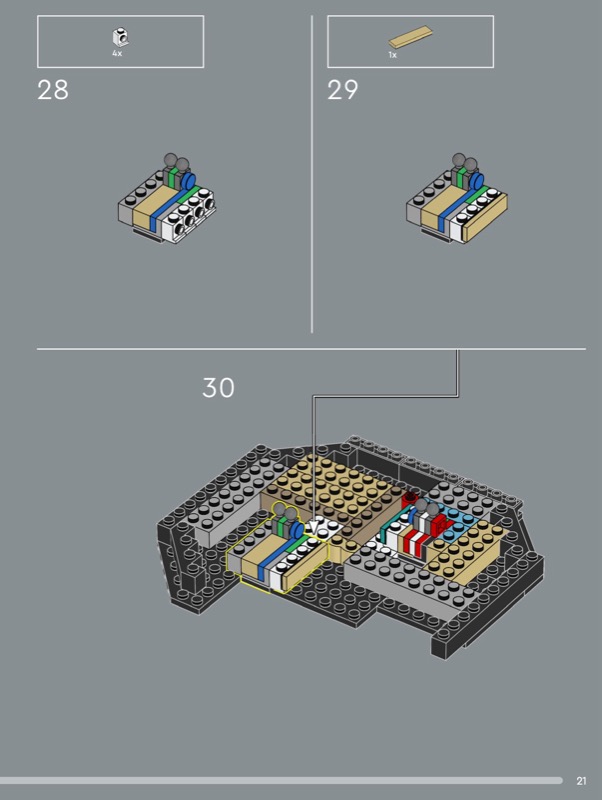 4x
28

1x
29

30

21