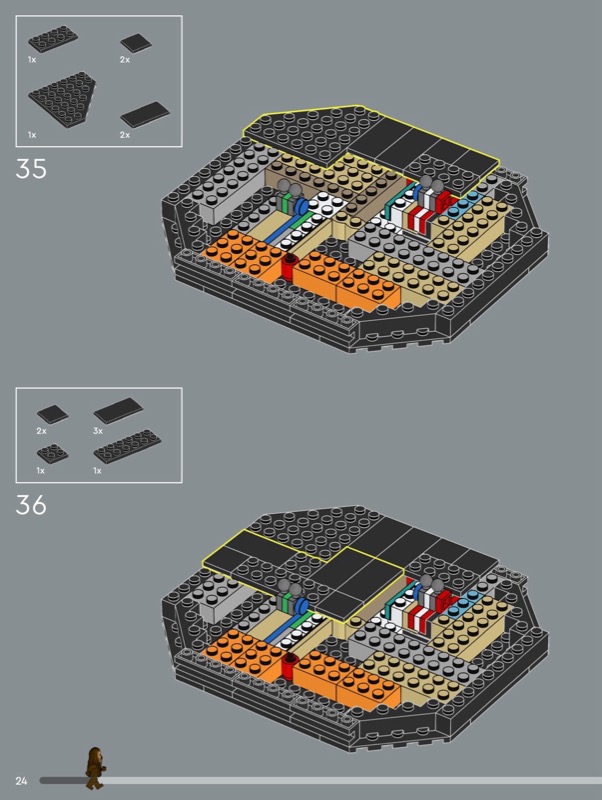 1x
2x
1x
2x
35

2x
3x
1x
1x
36

24