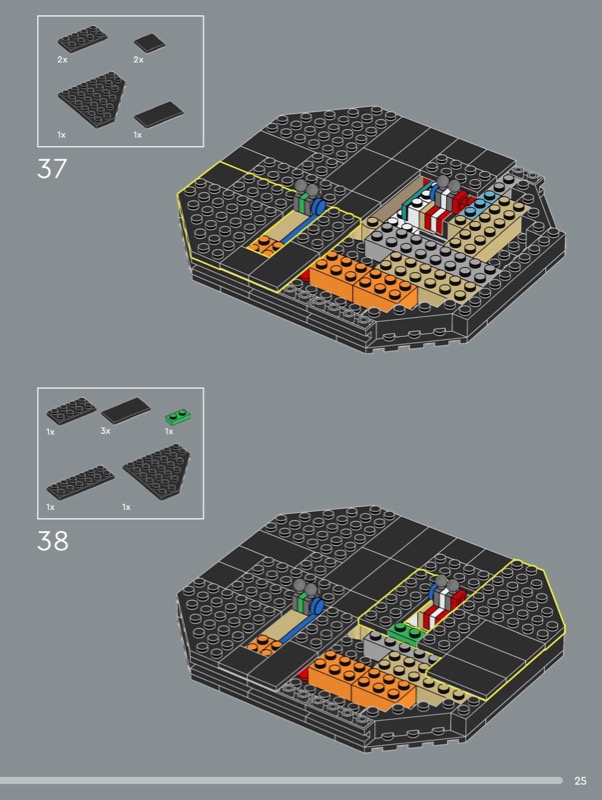 2x
2x
1x
1x
37

1x
3x
1x
1x
1x
38

25