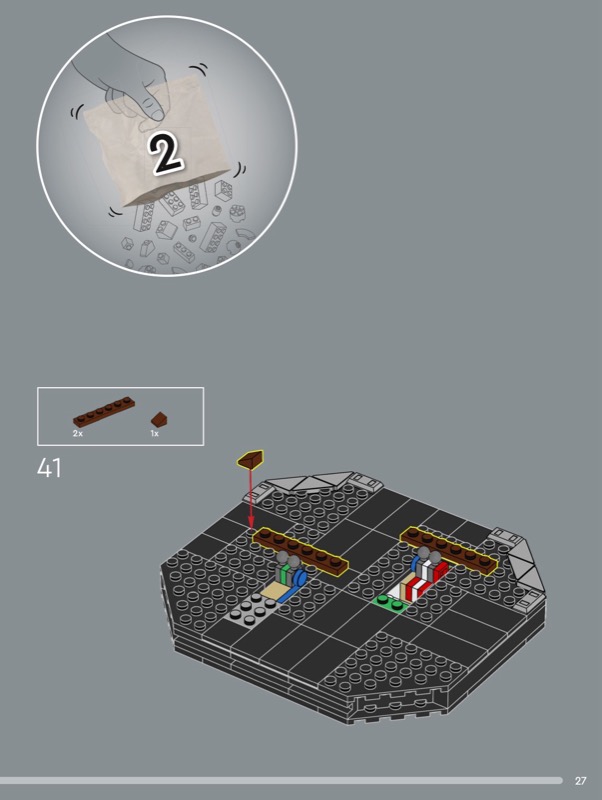 2

2x 1x

41

27