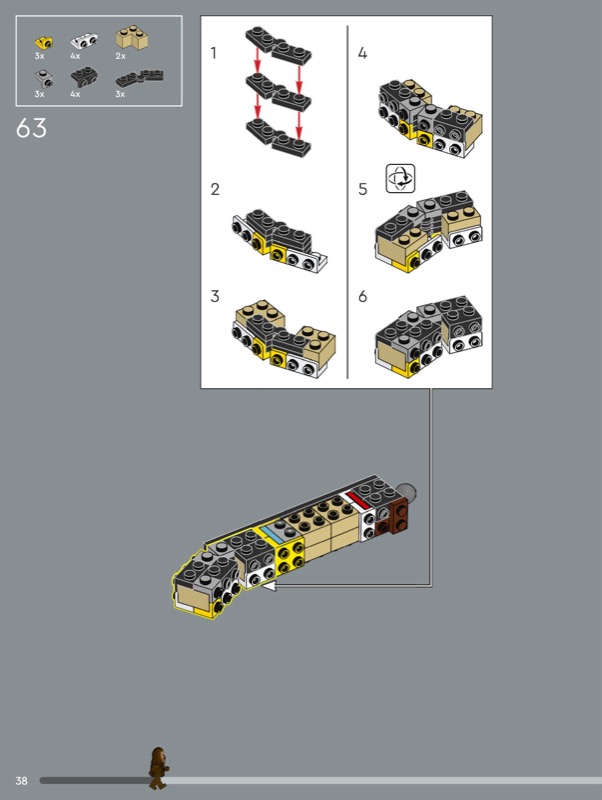 3x 4x 2x
3x 4x 3x

63

1

2

3

4

5

6

38