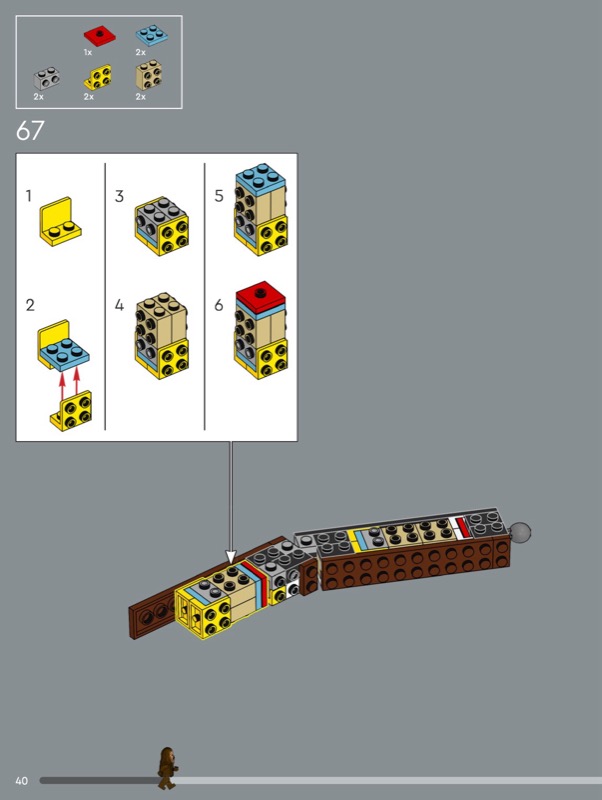 1x 2x
2x 2x 2x

67

1

2

3

4

5

6

40