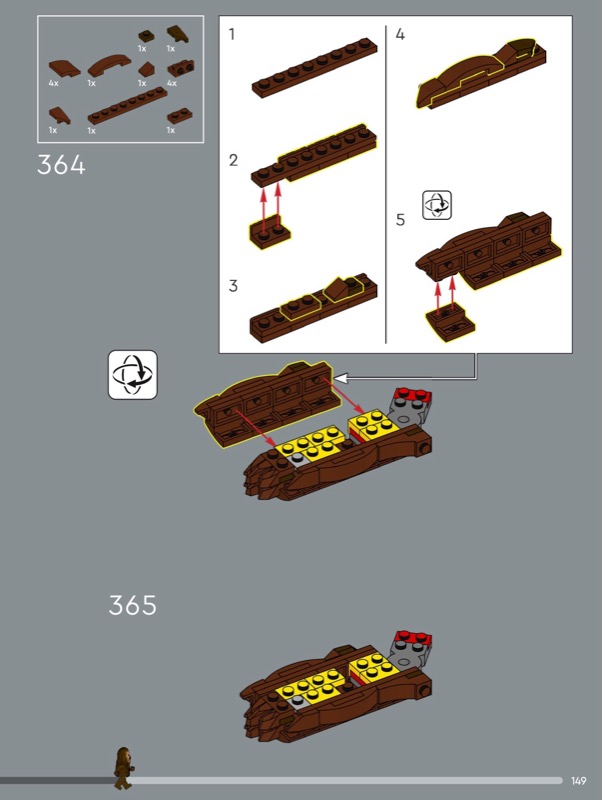 1x 1x
4x 1x 1x 4x
1x 1x 1x

364

1

2

3

4

5

365

149