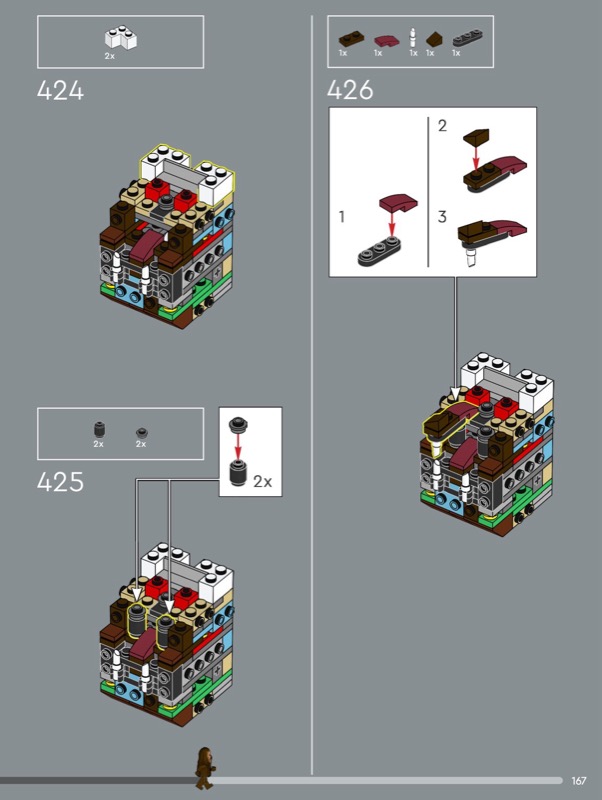 2x

424

2x 2x

425

2x

1x 1x 1x 1x 1x

426

1

2

3

167