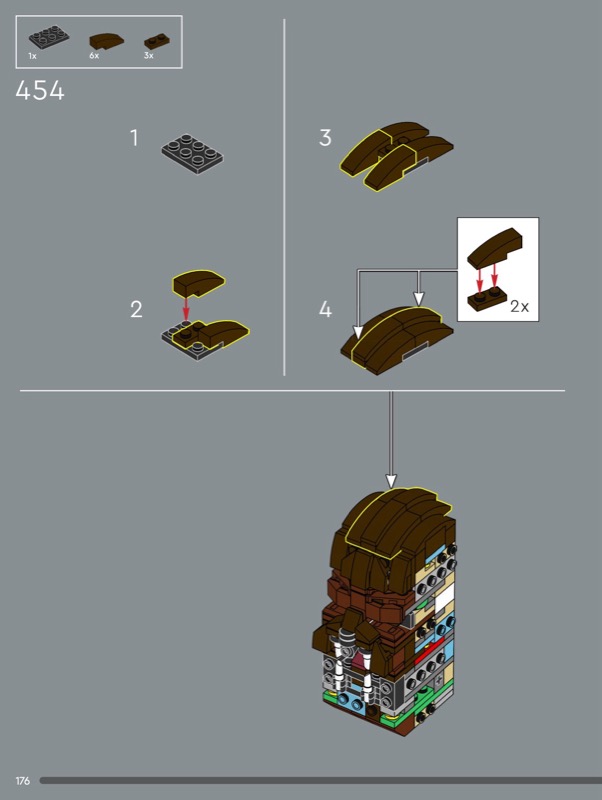 1x 6x 3x

454

1

2

3

4

2x

176