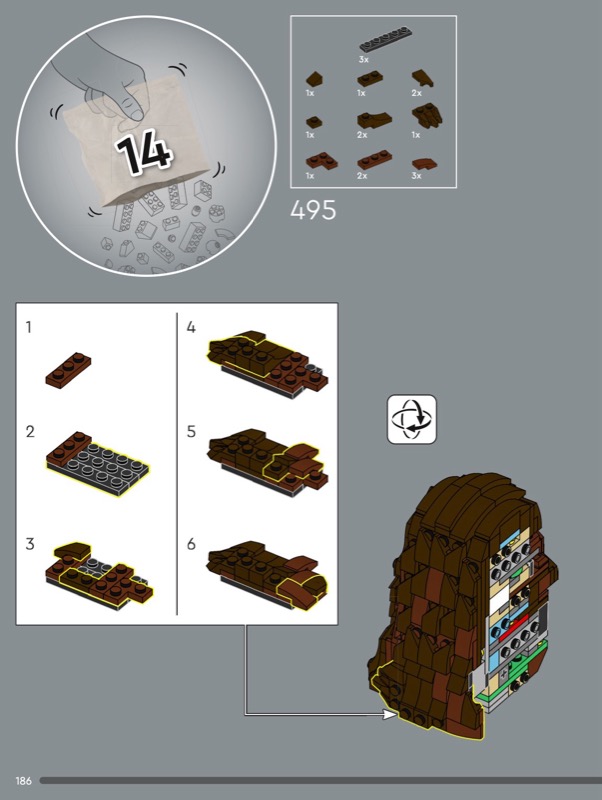 14

3x
1x
1x
2x
1x
2x
1x
1x
2x
3x

495

1
2
3
4
5
6

186