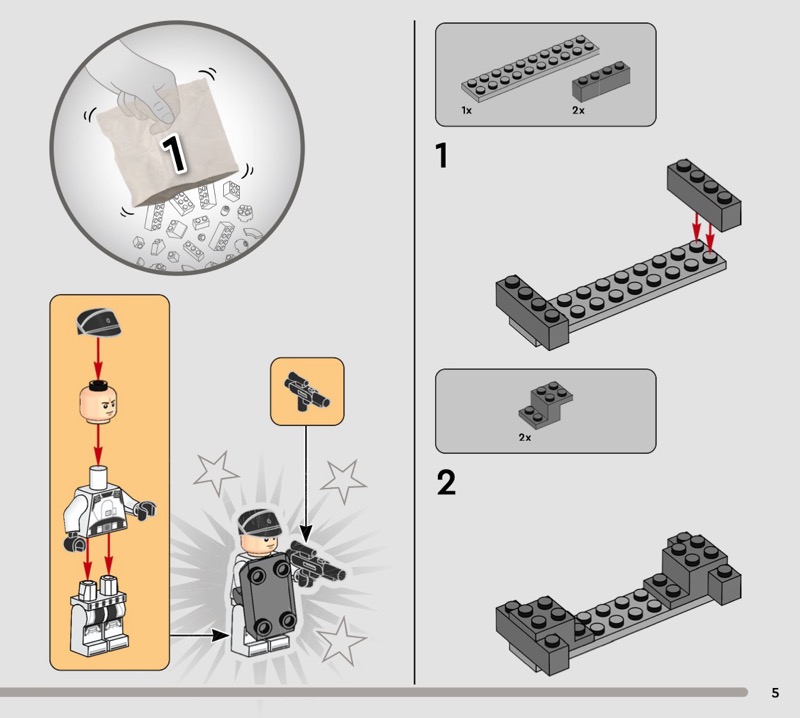 1

1x

2x

1

2x

2

5