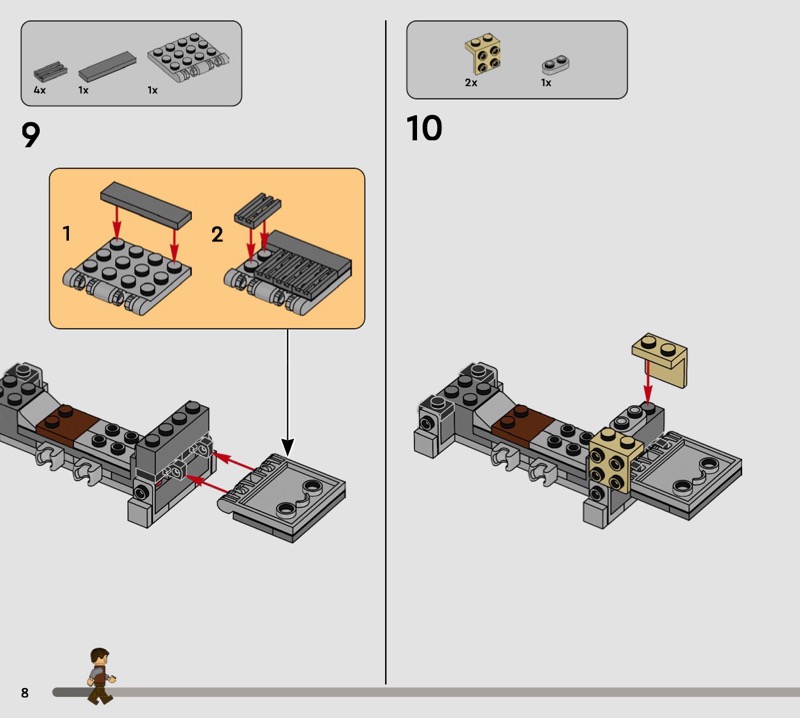 4x 1x 1x

9

1

2

2x 1x

10

8