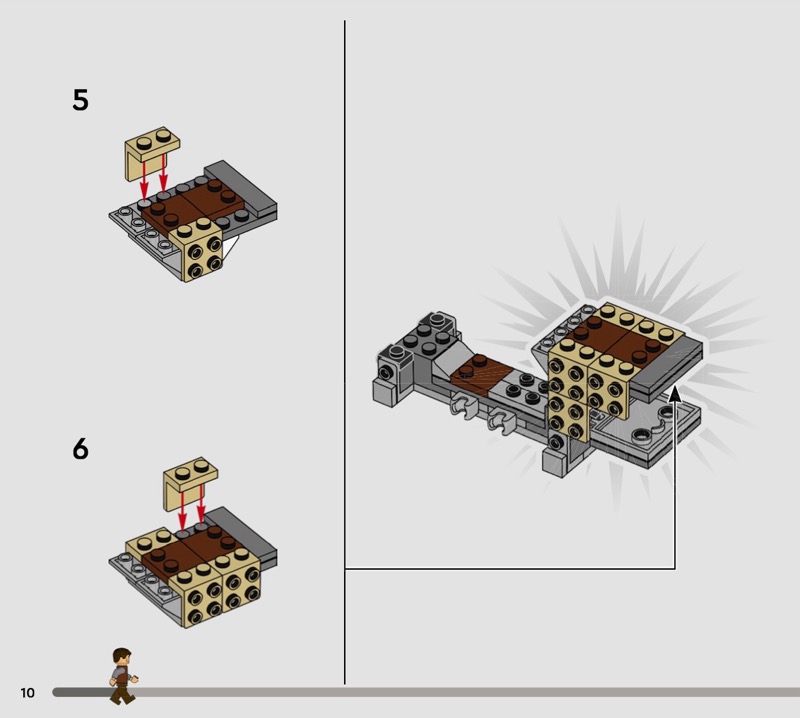 5

6

10