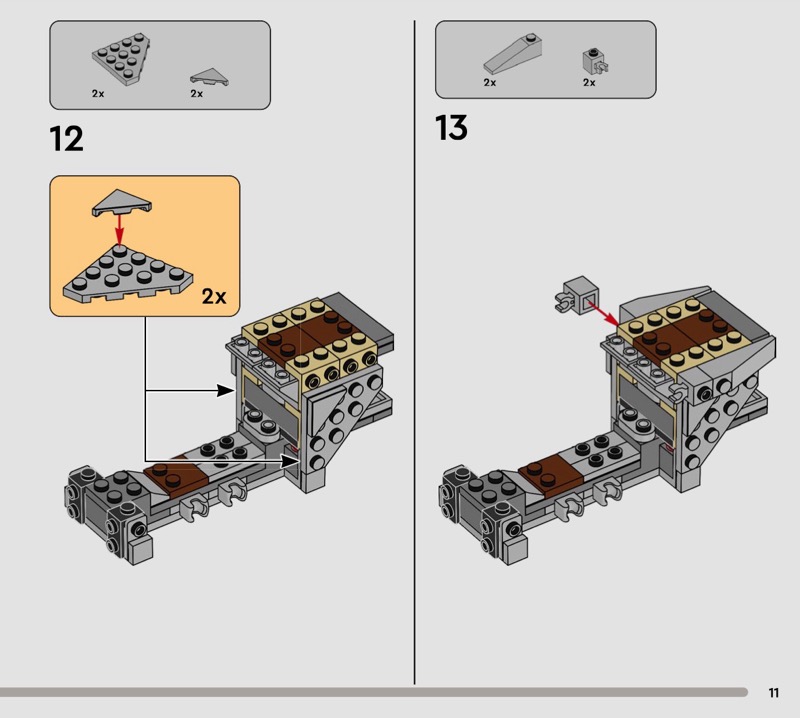 2x 2x

12

2x

2x 2x

13

11