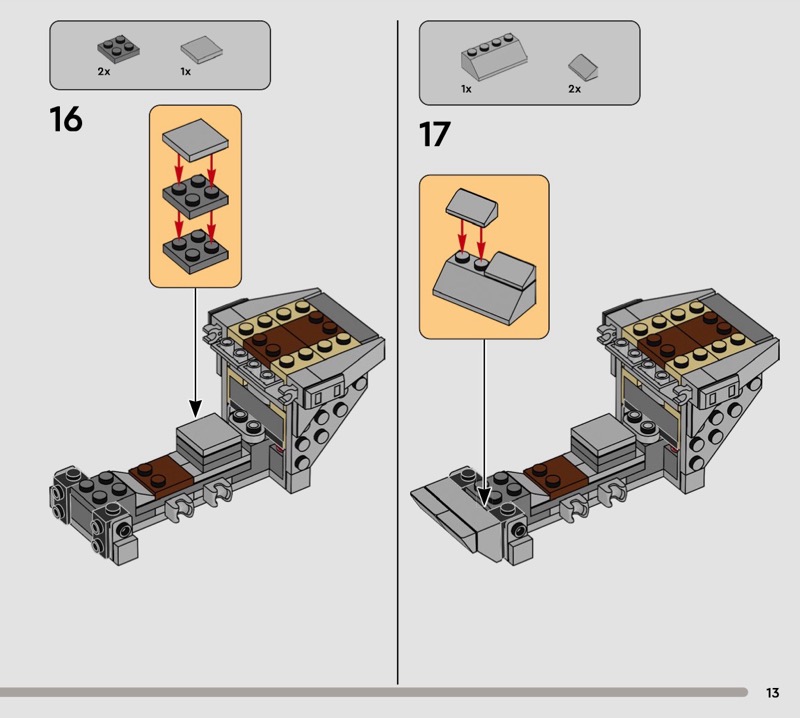 2x 1x

16

1x 2x

17

13