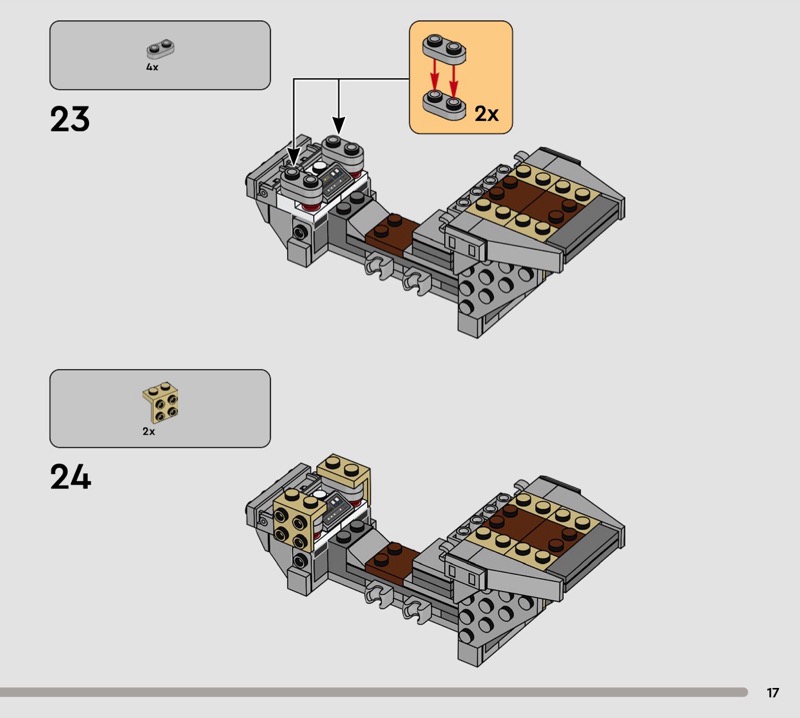 4x

23

2x

2x

24

17