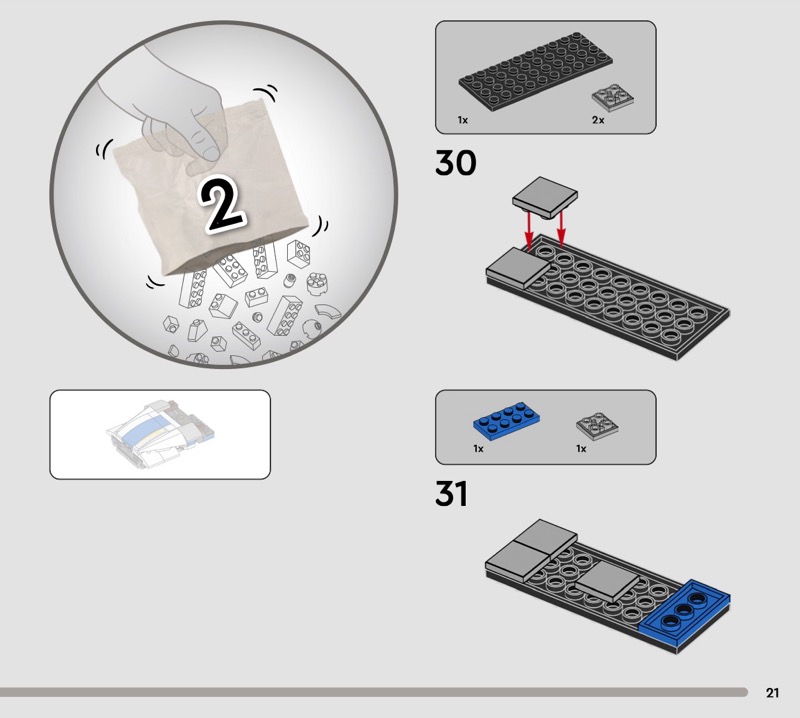 2

1x

2x

30

1x

1x

31

21