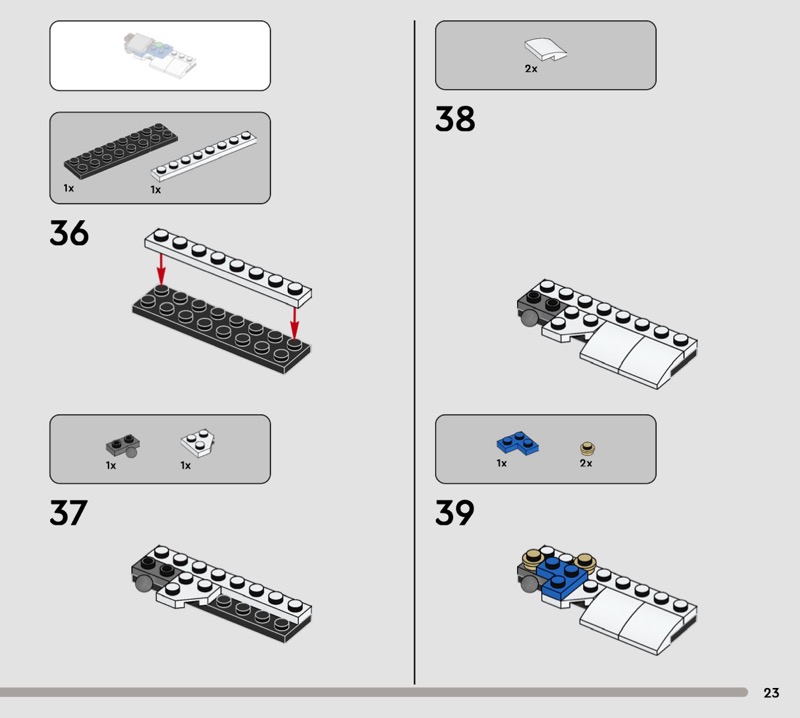 1x
1x

36

1x
1x

37

2x

38

1x
2x

39

23