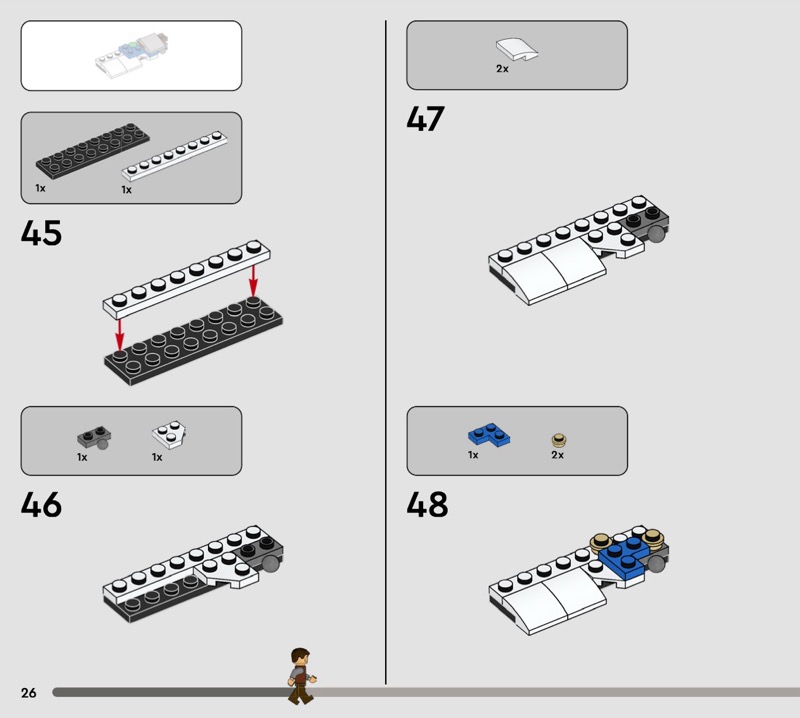 1x
1x

45

1x
1x

46

2x

47

1x
2x

48

26