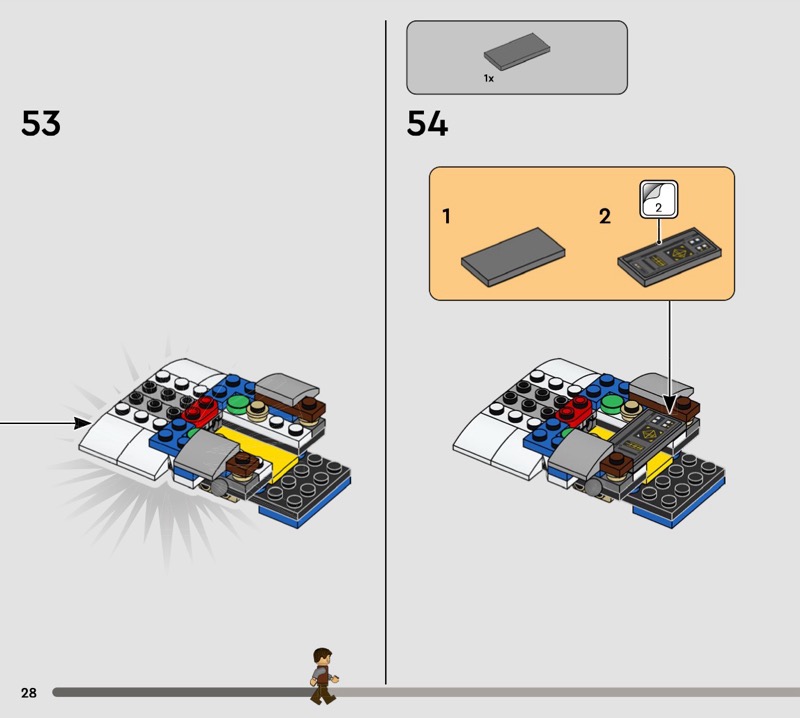 53

1x

54

1

2

2

28