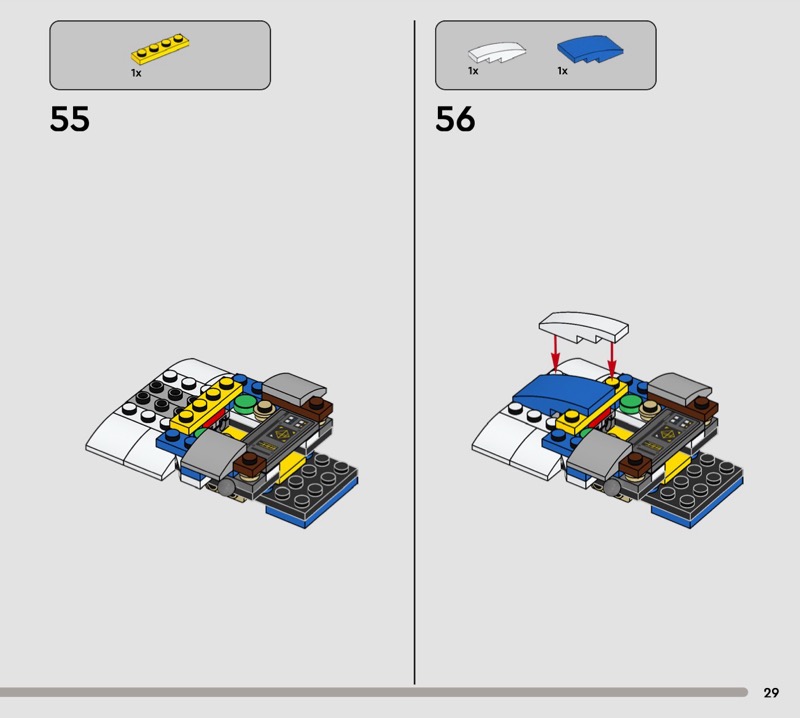 1x

55

1x

1x

56

29