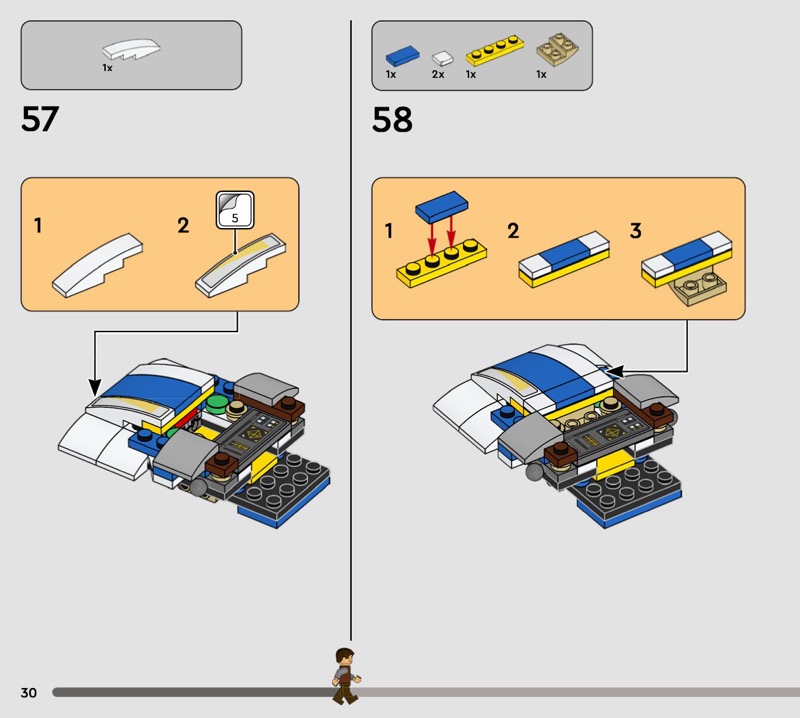 1x

57

1

2

5

1x 2x 1x 1x

58

1

2

3

30