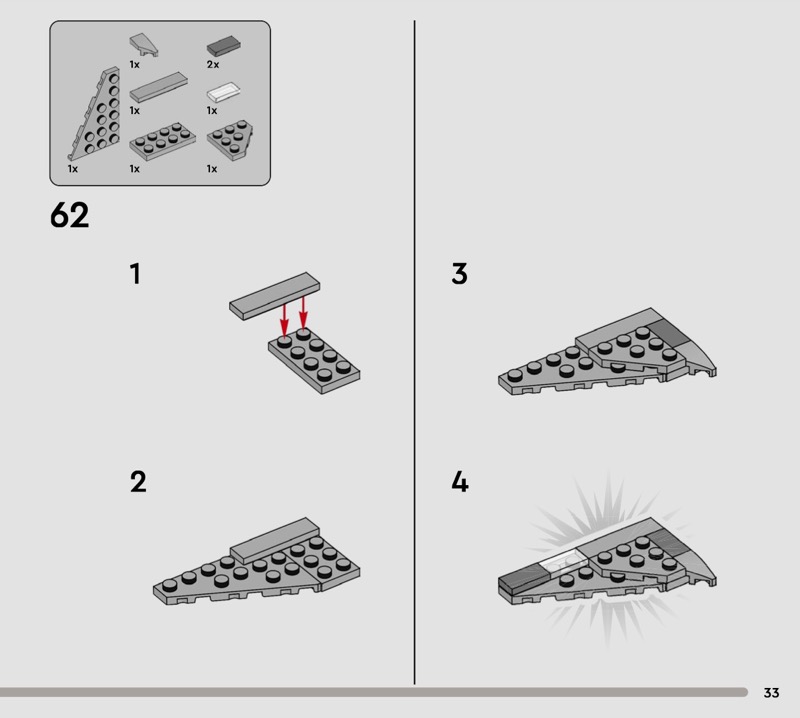 1x
2x
1x
1x
1x
1x
1x

62

1

2

3

4

33