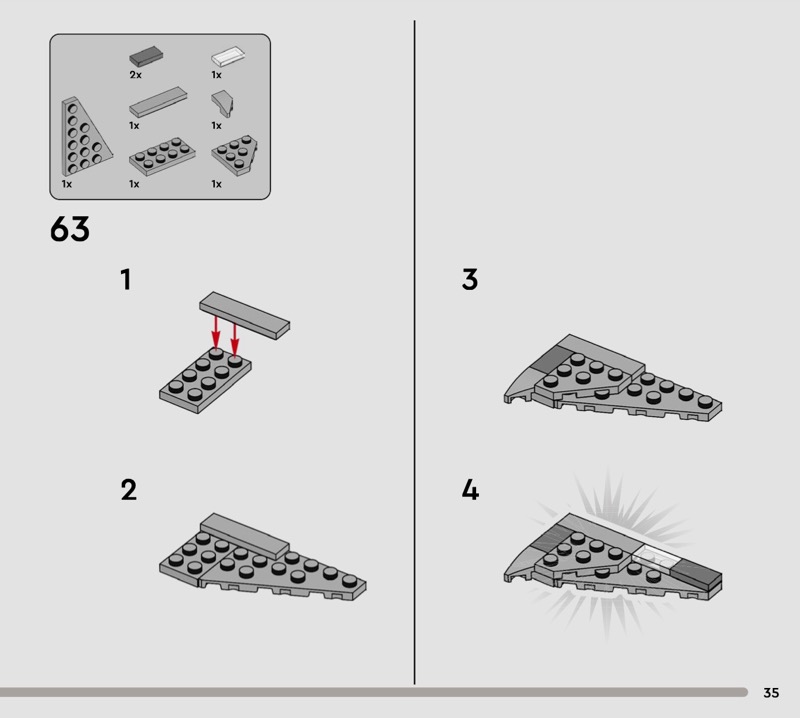 2x

1x

1x

1x

1x

1x

1x

63

1

2

3

4

35