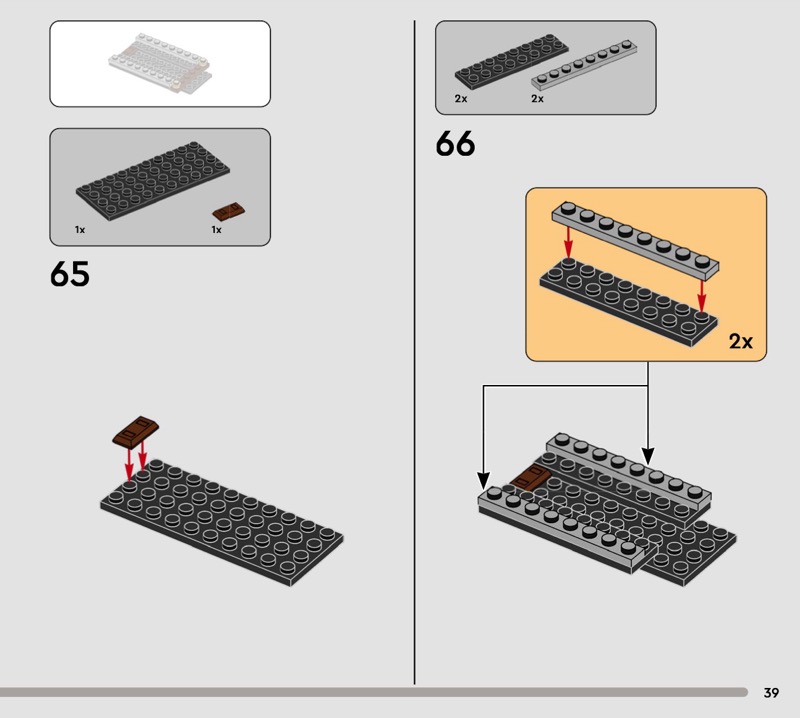 1x 1x

65

2x 2x

66

2x

39