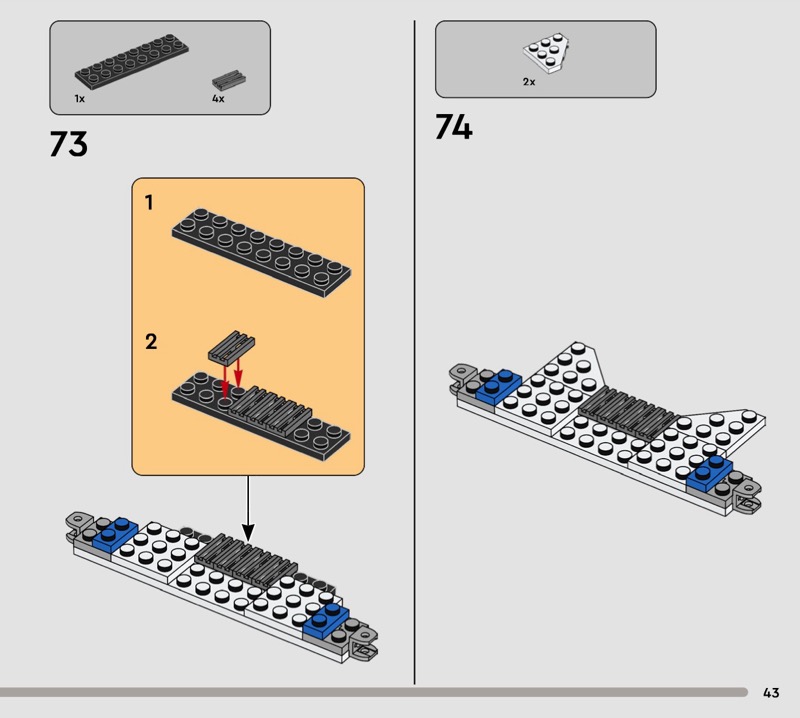 1x

4x

73

1

2

2x

74

43