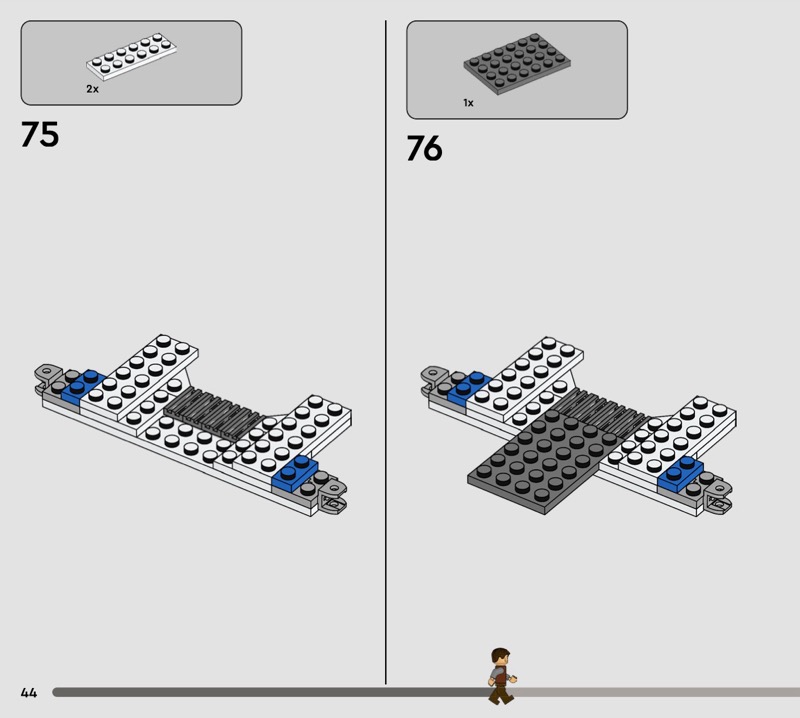 2x

75

1x

76

44