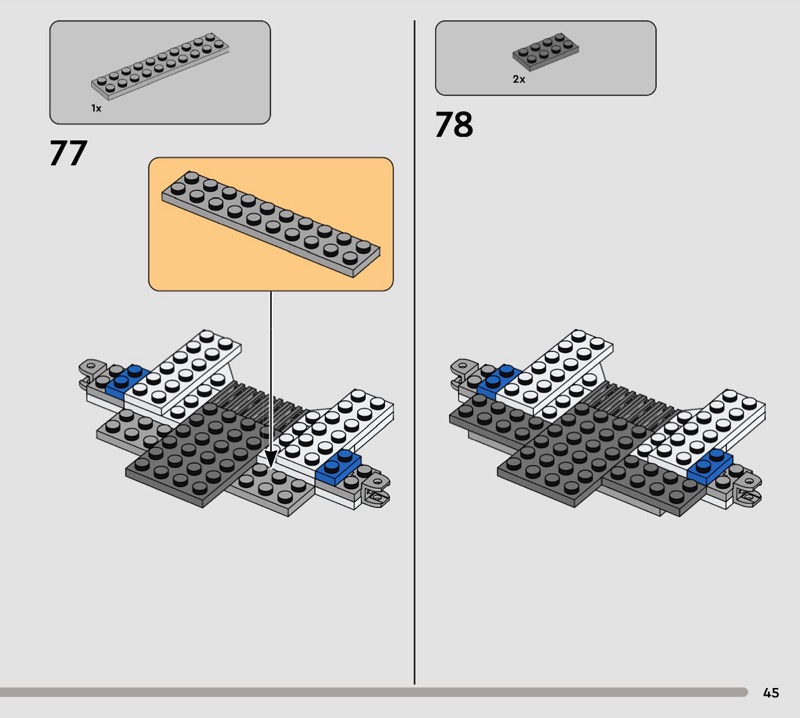 1x

77

2x

78

45