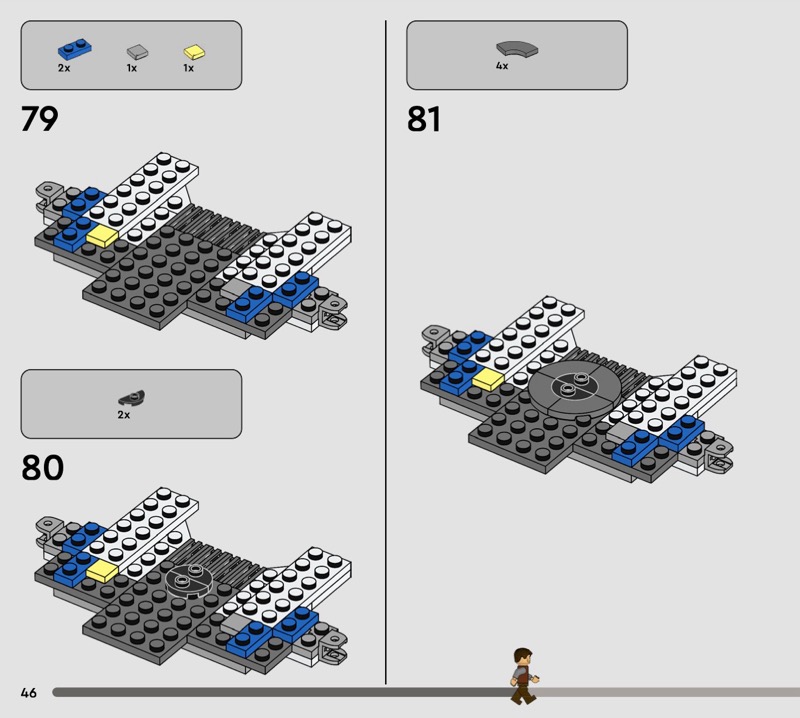 2x 1x 1x

79

2x

80

4x

81

46