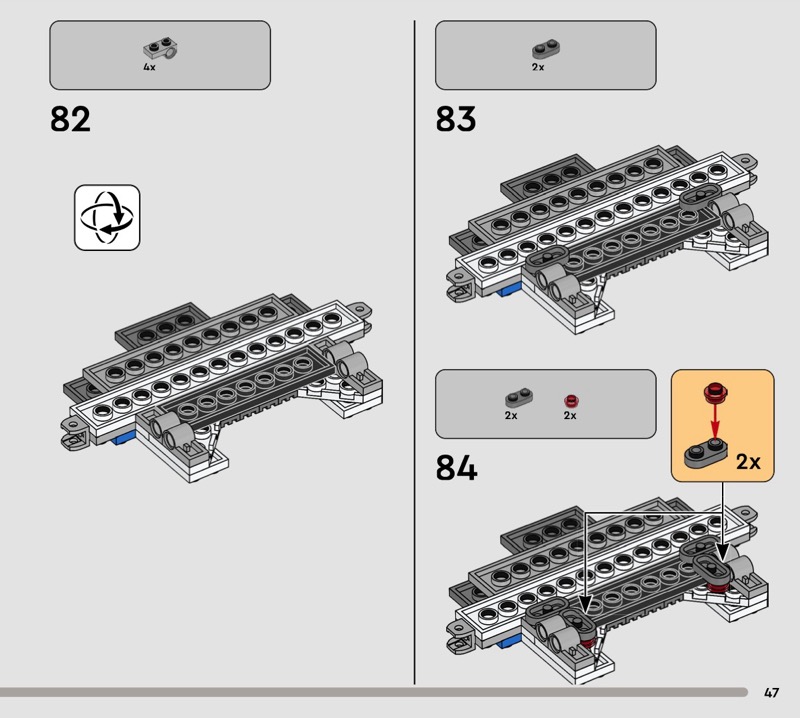 4x

82

2x

83

2x 2x

84

2x

47