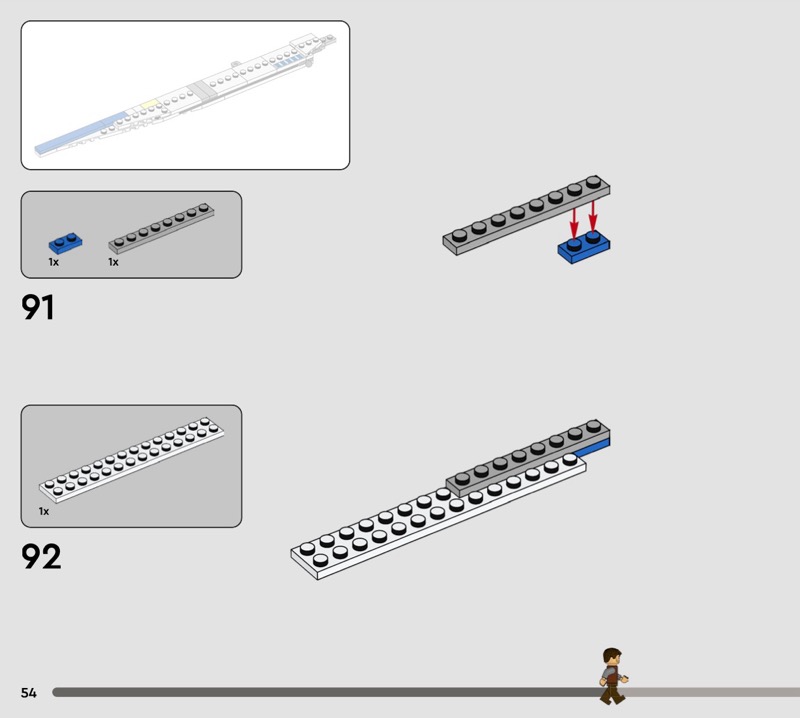 1x 1x

91

1x

92

54