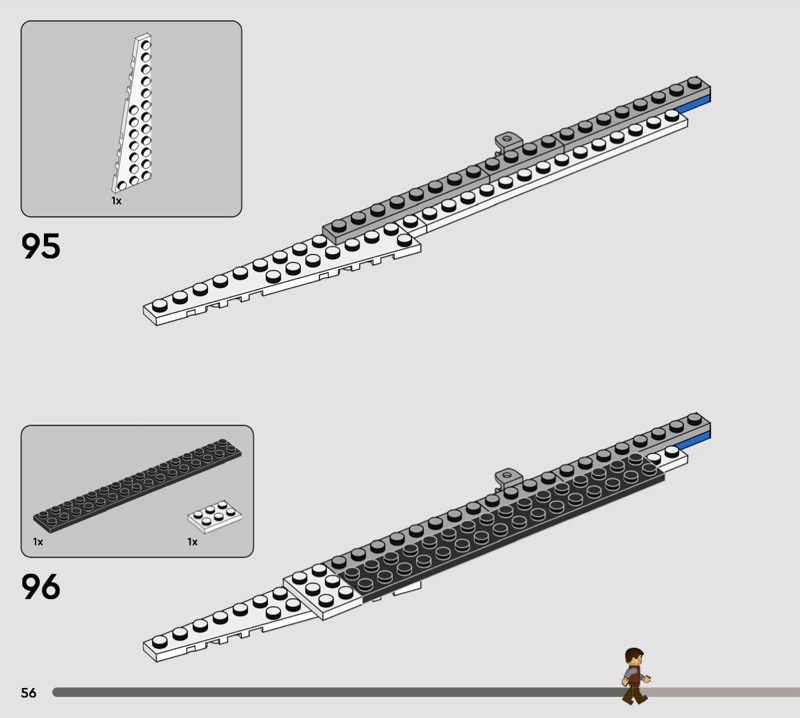 1x

95

1x

1x

96

56