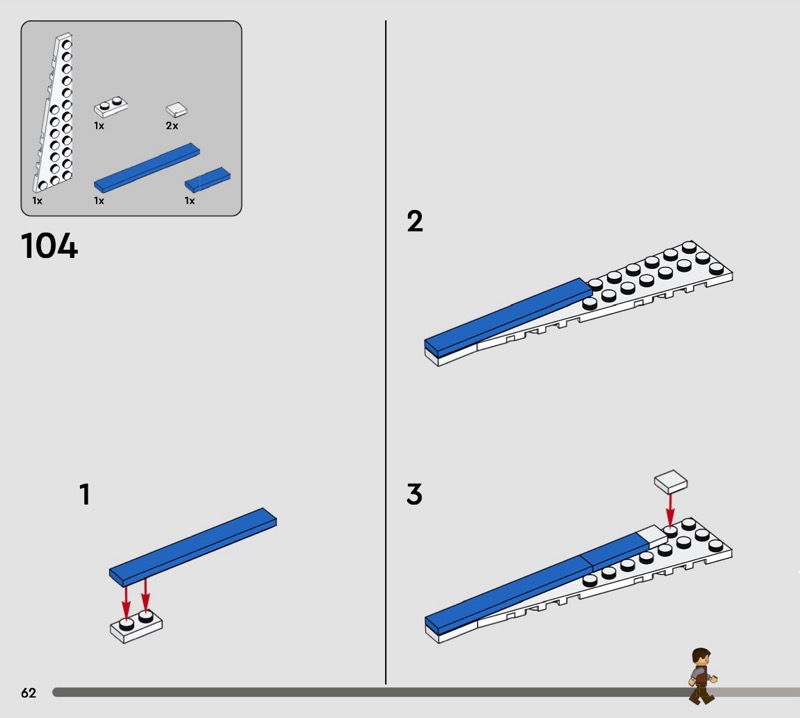 1x
2x
1x
1x
1x

104

1

2

3

62