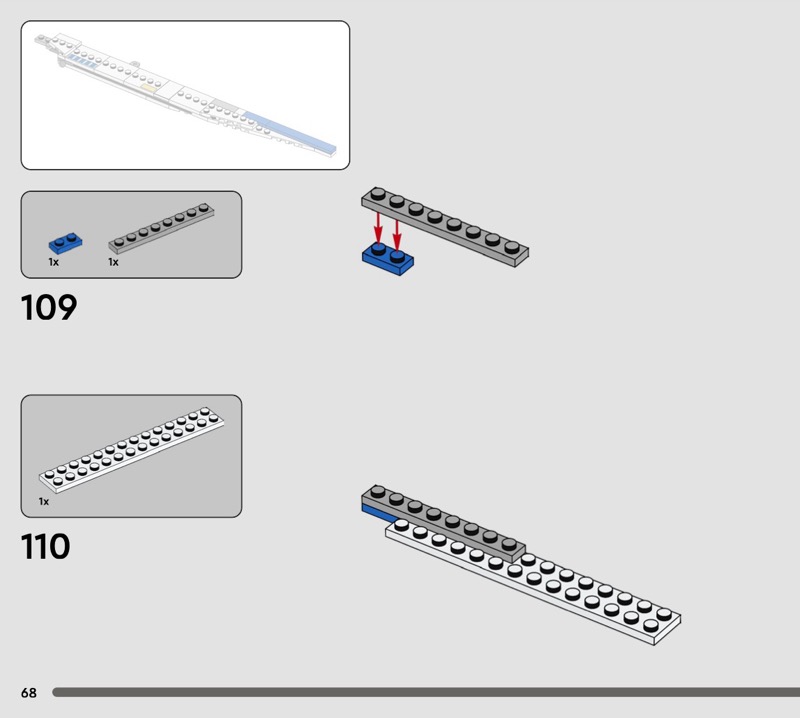 1x
1x
109

1x
110

68