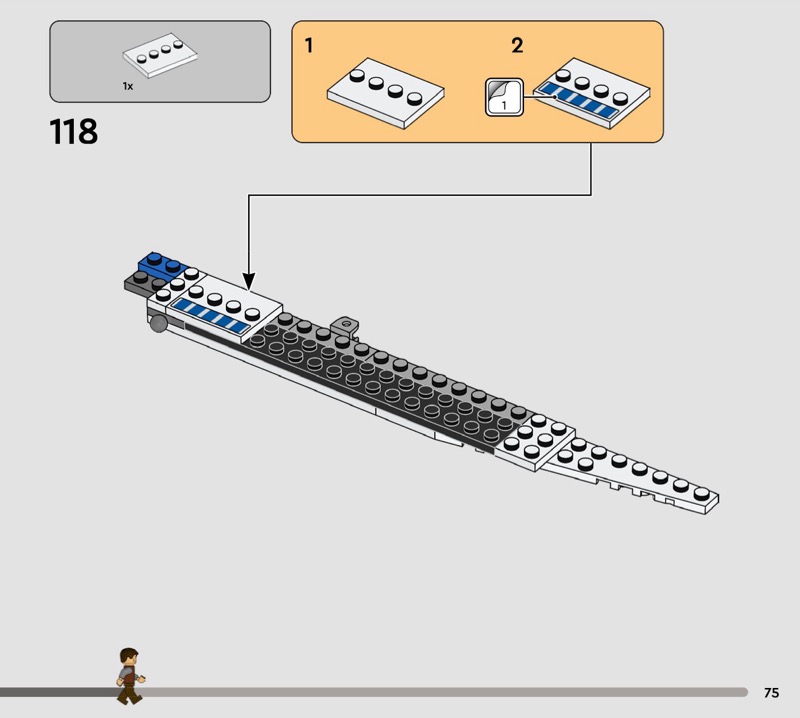 1x

118

1

2

1

75